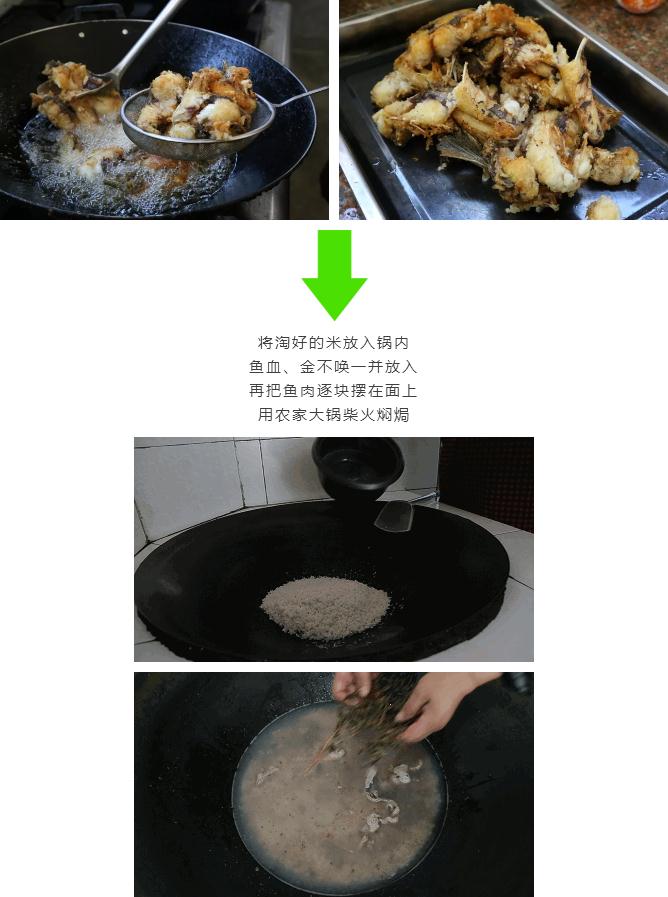 将淘好的米放入锅内
鱼血、金不唤一并放入
再把鱼肉逐块摆在面上
用农家大锅柴火焖焗